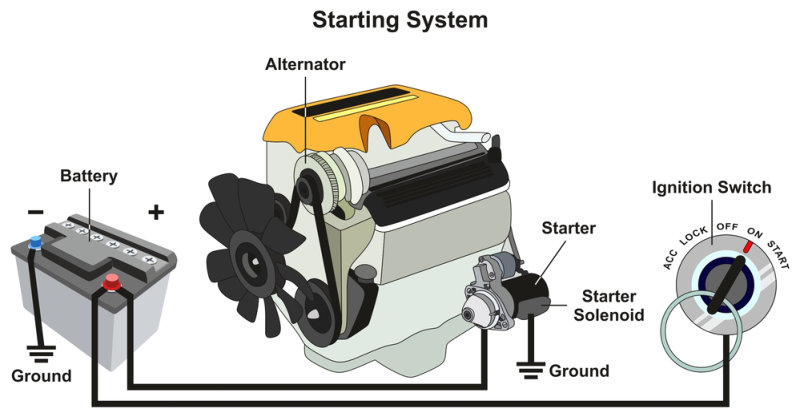 Starting System

Alternator

Battery

−

+

Ground

Starter

Starter Solenoid

Ground

Ignition Switch

ACC LOCK OFF ON START